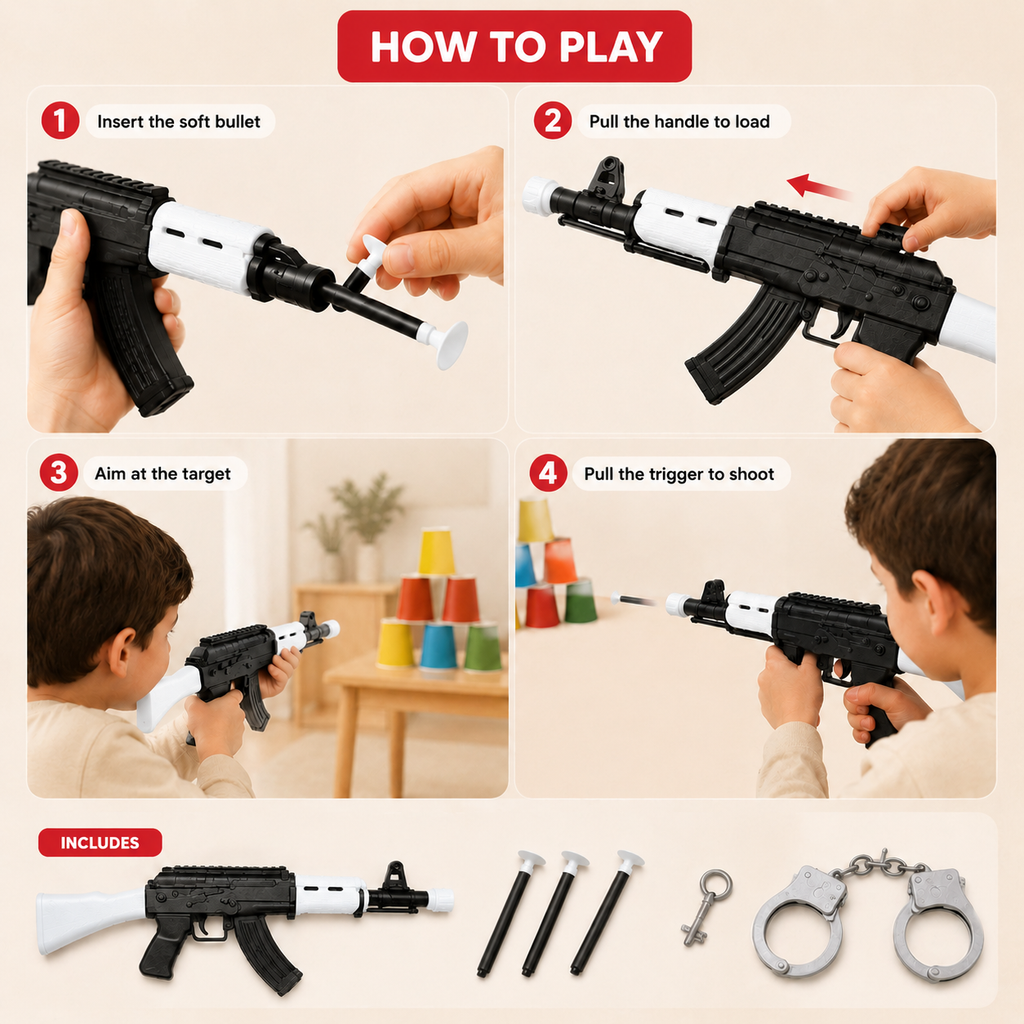 HOW TO PLAY

1 Insert the soft bullet

2 Pull the handle to load

3 Aim at the target

4 Pull the trigger to shoot

INCLUDES